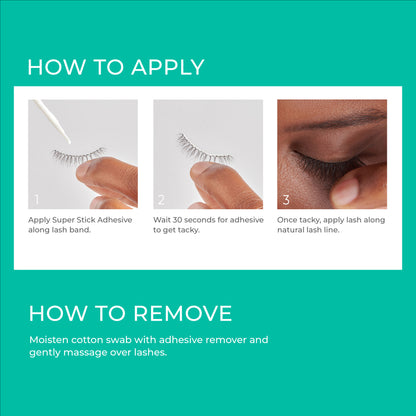 HOW TO APPLY

1

Apply Super Stick Adhesive along lash band.

2

Wait 30 seconds for adhesive to get tacky.

3

Once tacky, apply lash along natural lash line.

HOW TO REMOVE

Moisten cotton swab with adhesive remover and gently massage over lashes.