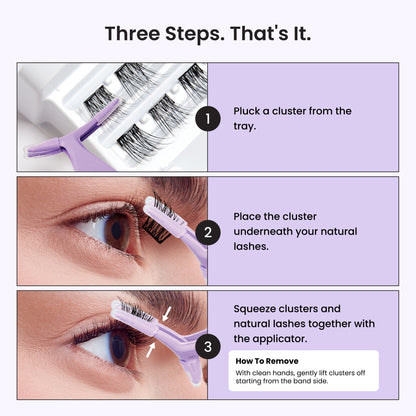 Three Steps. That's It.

1

Pluck a cluster from the tray.

2

Place the cluster underneath your natural lashes.

3

Squeeze clusters and natural lashes together with the applicator.

How To Remove

With clean hands, gently lift clusters off starting from the band side.