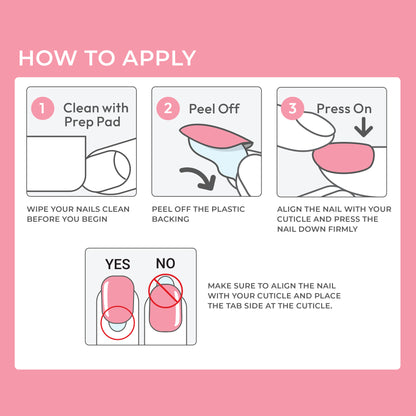 HOW TO APPLY

1 Clean with Prep Pad

WIPE YOUR NAILS CLEAN BEFORE YOU BEGIN

2 Peel Off

PEEL OFF THE PLASTIC BACKING

3 Press On

ALIGN THE NAIL WITH YOUR CUTICLE AND PRESS THE NAIL DOWN FIRMLY

YES

NO

MAKE SURE TO ALIGN THE NAIL WITH YOUR CUTICLE AND PLACE THE TAB SIDE AT THE CUTICLE.