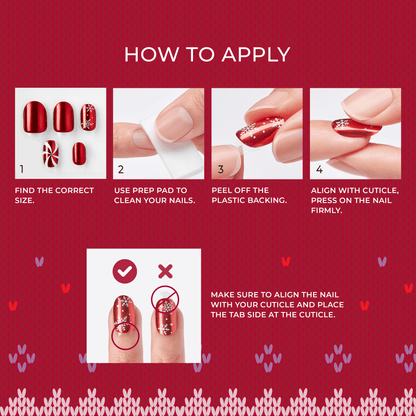 HOW TO APPLY

1

FIND THE CORRECT SIZE.

2

USE PREP PAD TO CLEAN YOUR NAILS.

3

PEEL OFF THE PLASTIC BACKING.

4

ALIGN WITH CUTICLE, PRESS ON THE NAIL FIRMLY.

MAKE SURE TO ALIGN THE NAIL WITH YOUR CUTICLE AND PLACE THE TAB SIDE AT THE CUTICLE.