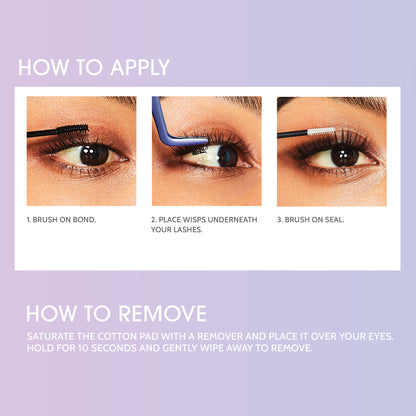 HOW TO APPLY

1. BRUSH ON BOND.

2. PLACE WISPS UNDERNEATH YOUR LASHES.

3. BRUSH ON SEAL.

HOW TO REMOVE

SATURATE THE COTTON PAD WITH A REMOVER AND PLACE IT OVER YOUR EYES. HOLD FOR 10 SECONDS AND GENTLY WIPE AWAY TO REMOVE.