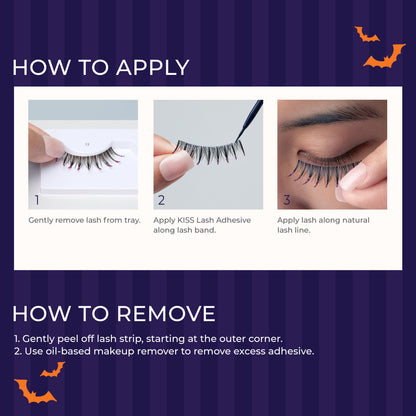 HOW TO APPLY

1
Gently remove lash from tray.

2
Apply KISS Lash Adhesive along lash band.

3
Apply lash along natural lash line.

HOW TO REMOVE

1. Gently peel off lash strip, starting at the outer corner.
2. Use oil-based makeup remover to remove excess adhesive.