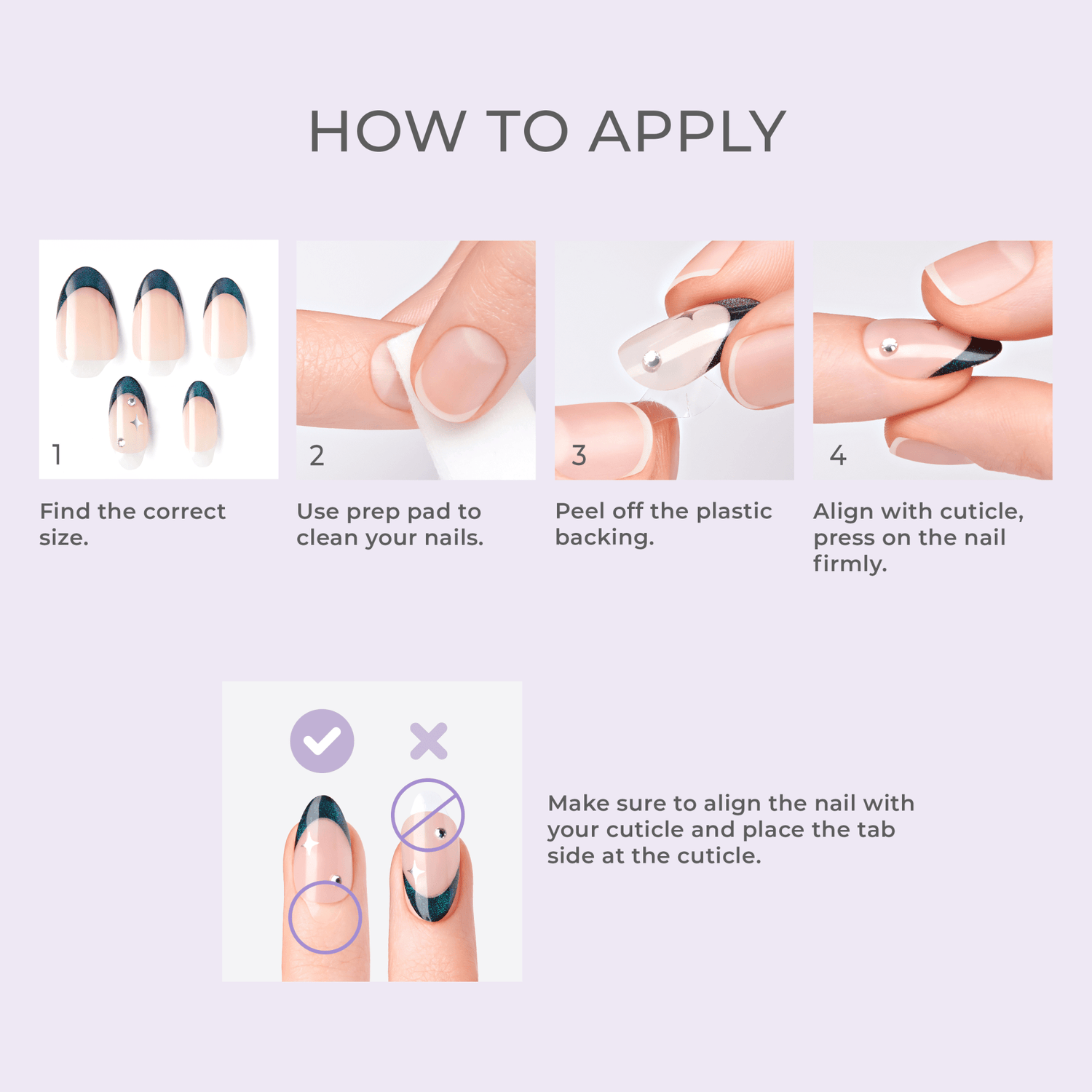 HOW TO APPLY

1

Find the correct size.

2

Use prep pad to clean your nails.

3

Peel off the plastic backing.

4

Align with cuticle, press on the nail firmly.

Make sure to align the nail with your cuticle and place the tab side at the cuticle.