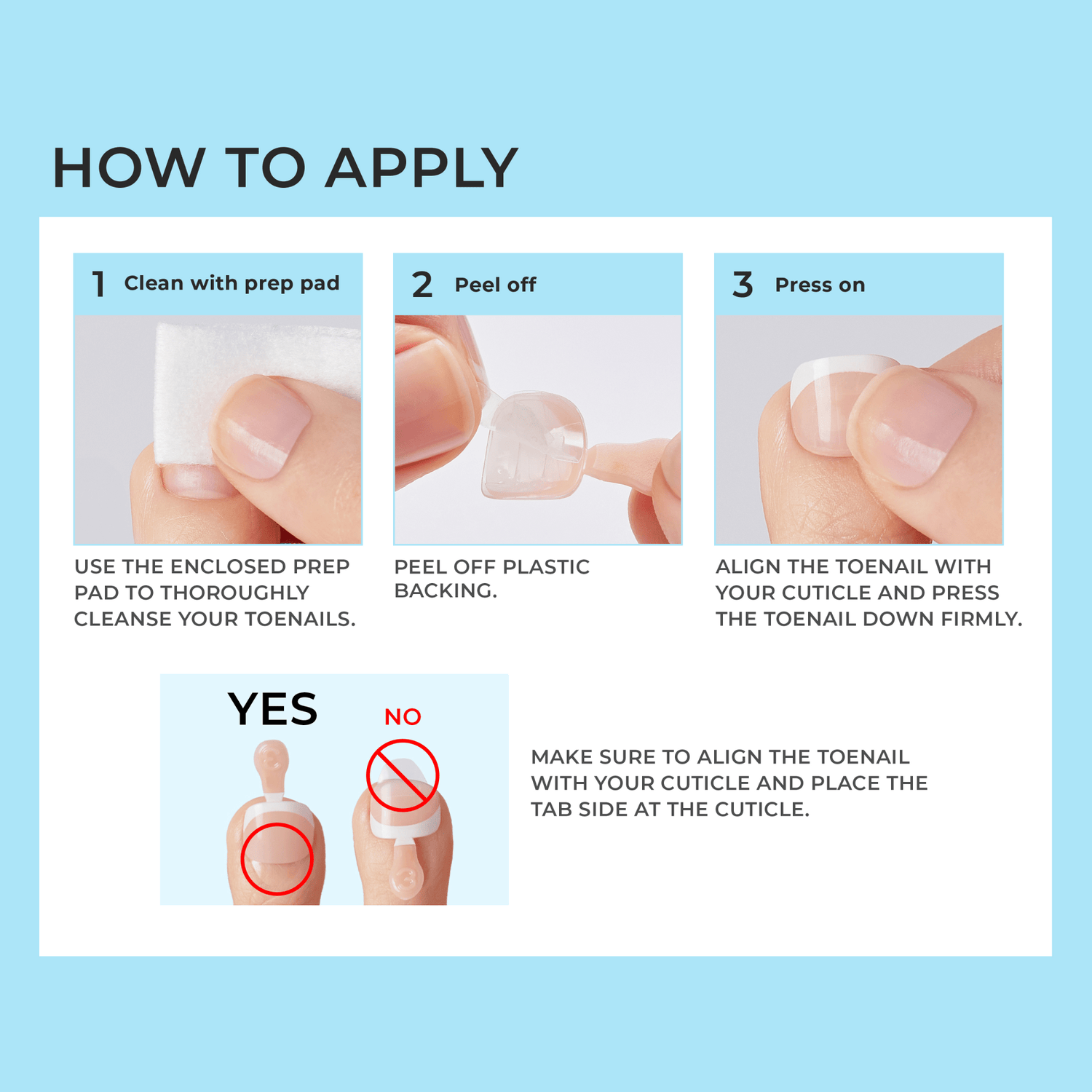 HOW TO APPLY

1 Clean with prep pad

USE THE ENCLOSED PREP PAD TO THOROUGHLY CLEANSE YOUR TOENAILS.

2 Peel off

PEEL OFF PLASTIC BACKING.

3 Press on

ALIGN THE TOENAIL WITH YOUR CUTICLE AND PRESS THE TOENAIL DOWN FIRMLY.

YES

NO

MAKE SURE TO ALIGN THE TOENAIL WITH YOUR CUTICLE AND PLACE THE TAB SIDE AT THE CUTICLE.