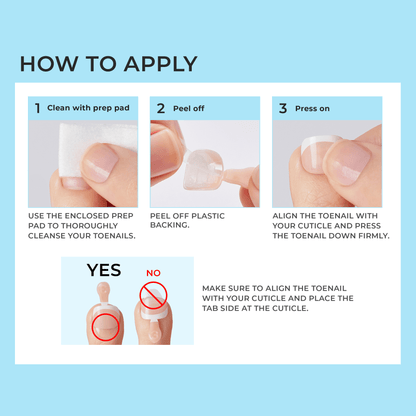 HOW TO APPLY

1 Clean with prep pad

USE THE ENCLOSED PREP PAD TO THOROUGHLY CLEANSE YOUR TOENAILS.

2 Peel off

PEEL OFF PLASTIC BACKING.

3 Press on

ALIGN THE TOENAIL WITH YOUR CUTICLE AND PRESS THE TOENAIL DOWN FIRMLY.

YES

NO

MAKE SURE TO ALIGN THE TOENAIL WITH YOUR CUTICLE AND PLACE THE TAB SIDE AT THE CUTICLE.