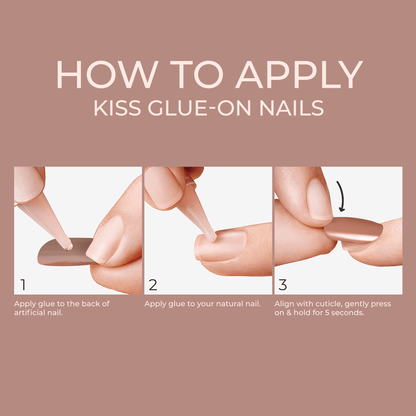 HOW TO APPLY
KISS GLUE-ON NAILS

1

Apply glue to the back of artificial nail.

2

Apply glue to your natural nail.

3

Align with cuticle, gently press on & hold for 5 seconds.