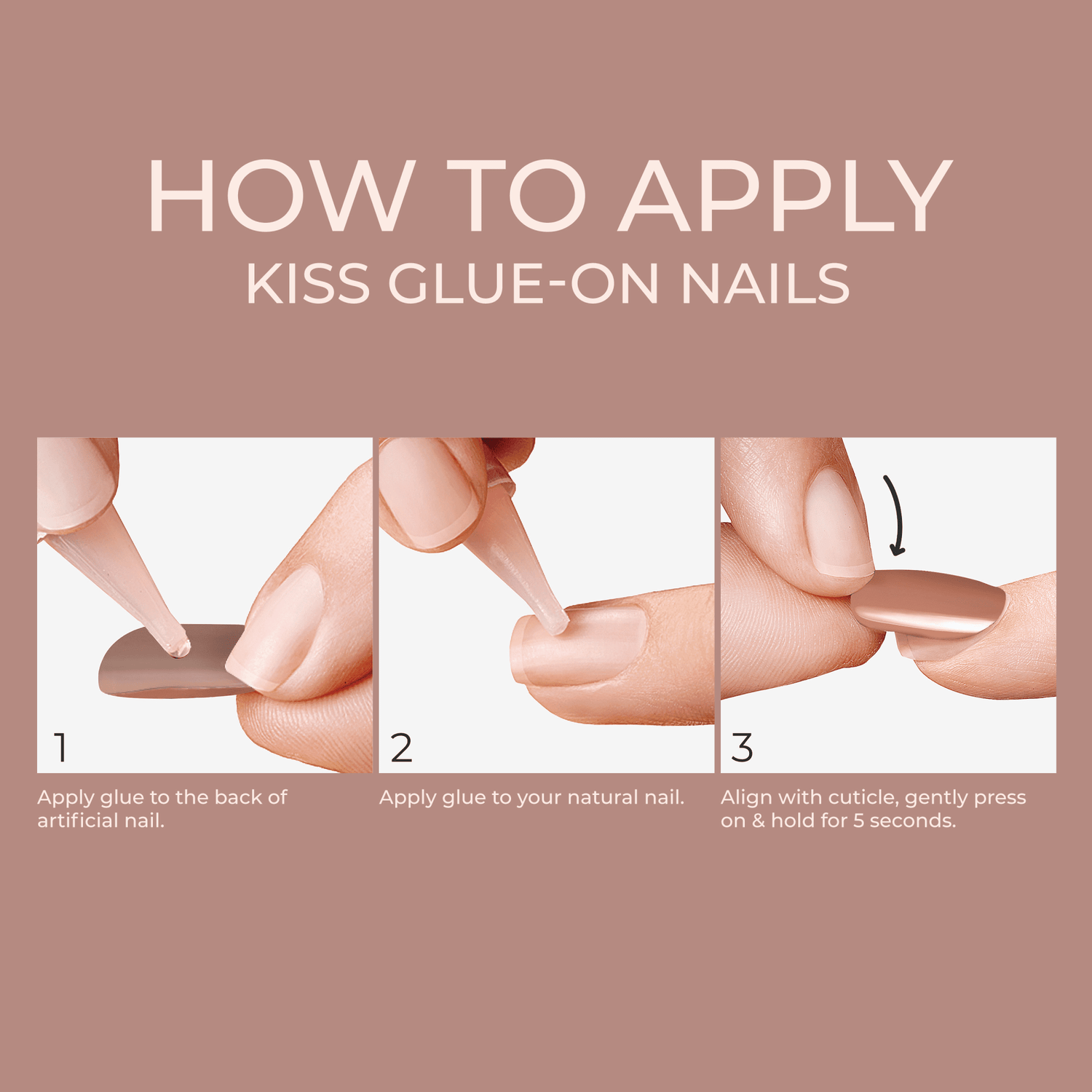 HOW TO APPLY
KISS GLUE-ON NAILS

1
Apply glue to the back of artificial nail.

2
Apply glue to your natural nail.

3
Align with cuticle, gently press on & hold for 5 seconds.