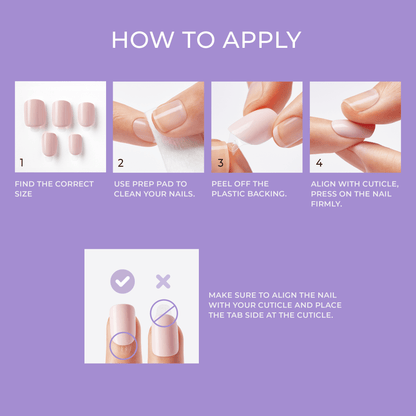 HOW TO APPLY

1

FIND THE CORRECT SIZE

2

USE PREP PAD TO CLEAN YOUR NAILS.

3

PEEL OFF THE PLASTIC BACKING.

4

ALIGN WITH CUTICLE, PRESS ON THE NAIL FIRMLY.

MAKE SURE TO ALIGN THE NAIL WITH YOUR CUTICLE AND PLACE THE TAB SIDE AT THE CUTICLE.