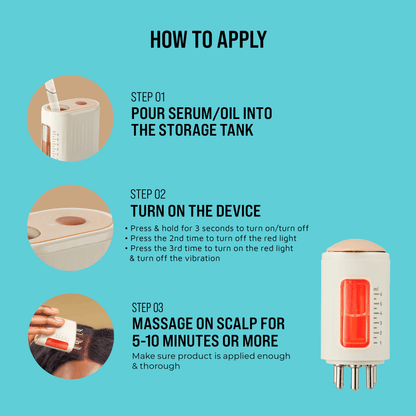 HOW TO APPLY

STEP 01
POUR SERUM/OIL INTO THE STORAGE TANK

STEP 02
TURN ON THE DEVICE
• Press & hold for 3 seconds to turn on/turn off
• Press the 2nd time to turn off the red light
• Press the 3rd time to turn on the red light & turn off the vibration

STEP 03
MASSAGE ON SCALP FOR 5-10 MINUTES OR MORE
Make sure product is applied enough & thorough