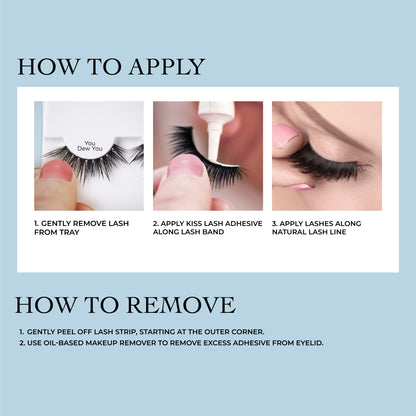 HOW TO APPLY

You Dew You

1. GENTLY REMOVE LASH FROM TRAY

2. APPLY KISS LASH ADHESIVE ALONG LASH BAND

3. APPLY LASHES ALONG NATURAL LASH LINE

HOW TO REMOVE

1. GENTLY PEEL OFF LASH STRIP, STARTING AT THE OUTER CORNER.
2. USE OIL-BASED MAKEUP REMOVER TO REMOVE EXCESS ADHESIVE FROM EYELID.