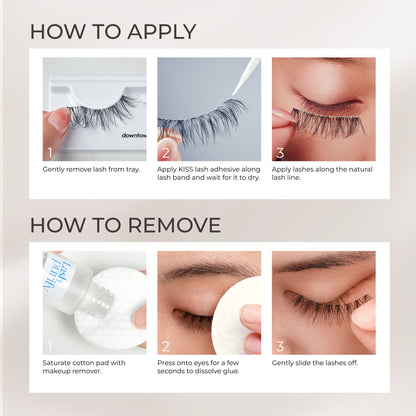 HOW TO APPLY

downtow

1

Gently remove lash from tray.

2

Apply KISS lash adhesive along lash band and wait for it to dry.

3

Apply lashes along the natural lash line.

HOW TO REMOVE

lash purify

1

Saturate cotton pad with makeup remover.

2

Press onto eyes for a few seconds to dissolve glue.

3

Gently slide the lashes off.