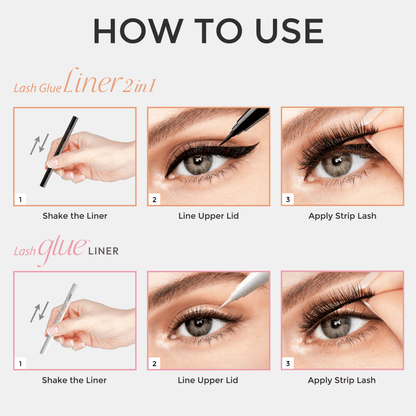 HOW TO USE

Lash Glue Liner 2 in 1

1
Shake the Liner

2
Line Upper Lid

3
Apply Strip Lash

Lash glue™ LINER

1
Shake the Liner

2
Line Upper Lid

3
Apply Strip Lash