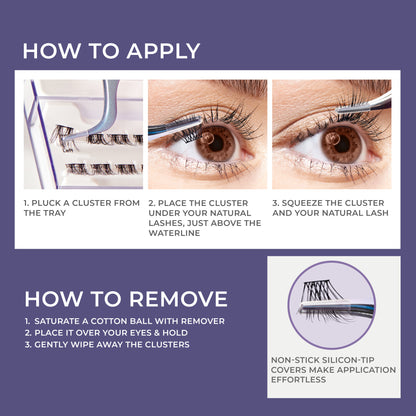 HOW TO APPLY

1. PLUCK A CLUSTER FROM THE TRAY

2. PLACE THE CLUSTER UNDER YOUR NATURAL LASHES, JUST ABOVE THE WATERLINE

3. SQUEEZE THE CLUSTER AND YOUR NATURAL LASH

HOW TO REMOVE

1. SATURATE A COTTON BALL WITH REMOVER
2. PLACE IT OVER YOUR EYES & HOLD
3. GENTLY WIPE AWAY THE CLUSTERS

NON-STICK SILICON-TIP COVERS MAKE APPLICATION EFFORTLESS