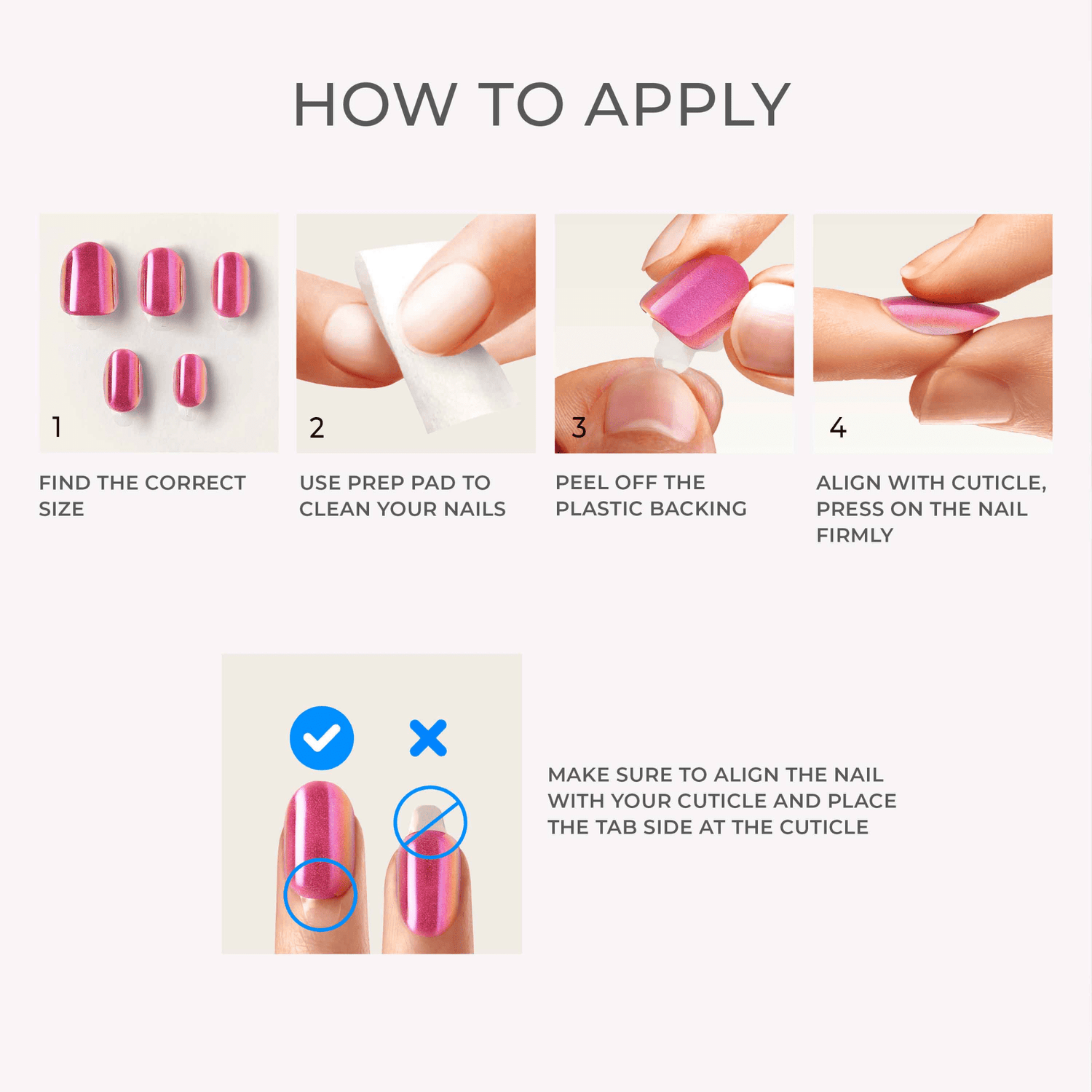 HOW TO APPLY

1

FIND THE CORRECT SIZE

2

USE PREP PAD TO CLEAN YOUR NAILS

3

PEEL OFF THE PLASTIC BACKING

4

ALIGN WITH CUTICLE, PRESS ON THE NAIL FIRMLY

MAKE SURE TO ALIGN THE NAIL WITH YOUR CUTICLE AND PLACE THE TAB SIDE AT THE CUTICLE