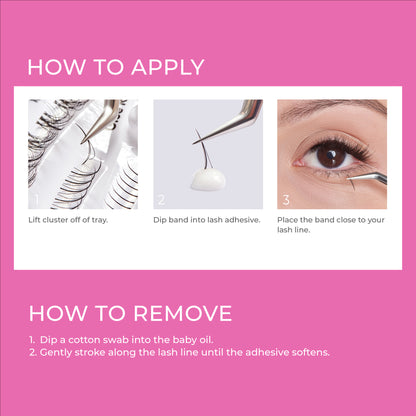 HOW TO APPLY

1

Lift cluster off of tray.

2

Dip band into lash adhesive.

3

Place the band close to your lash line.

HOW TO REMOVE

1. Dip a cotton swab into the baby oil.
2. Gently stroke along the lash line until the adhesive softens.