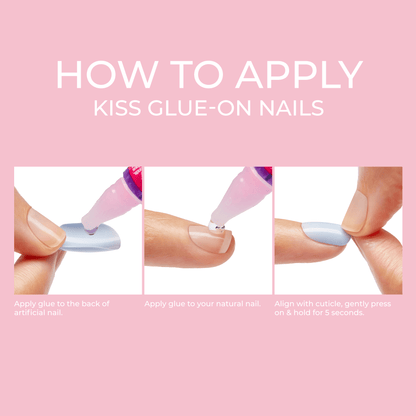 HOW TO APPLY
KISS GLUE-ON NAILS

Apply glue to the back of artificial nail.

Apply glue to your natural nail.

Align with cuticle, gently press on & hold for 5 seconds.