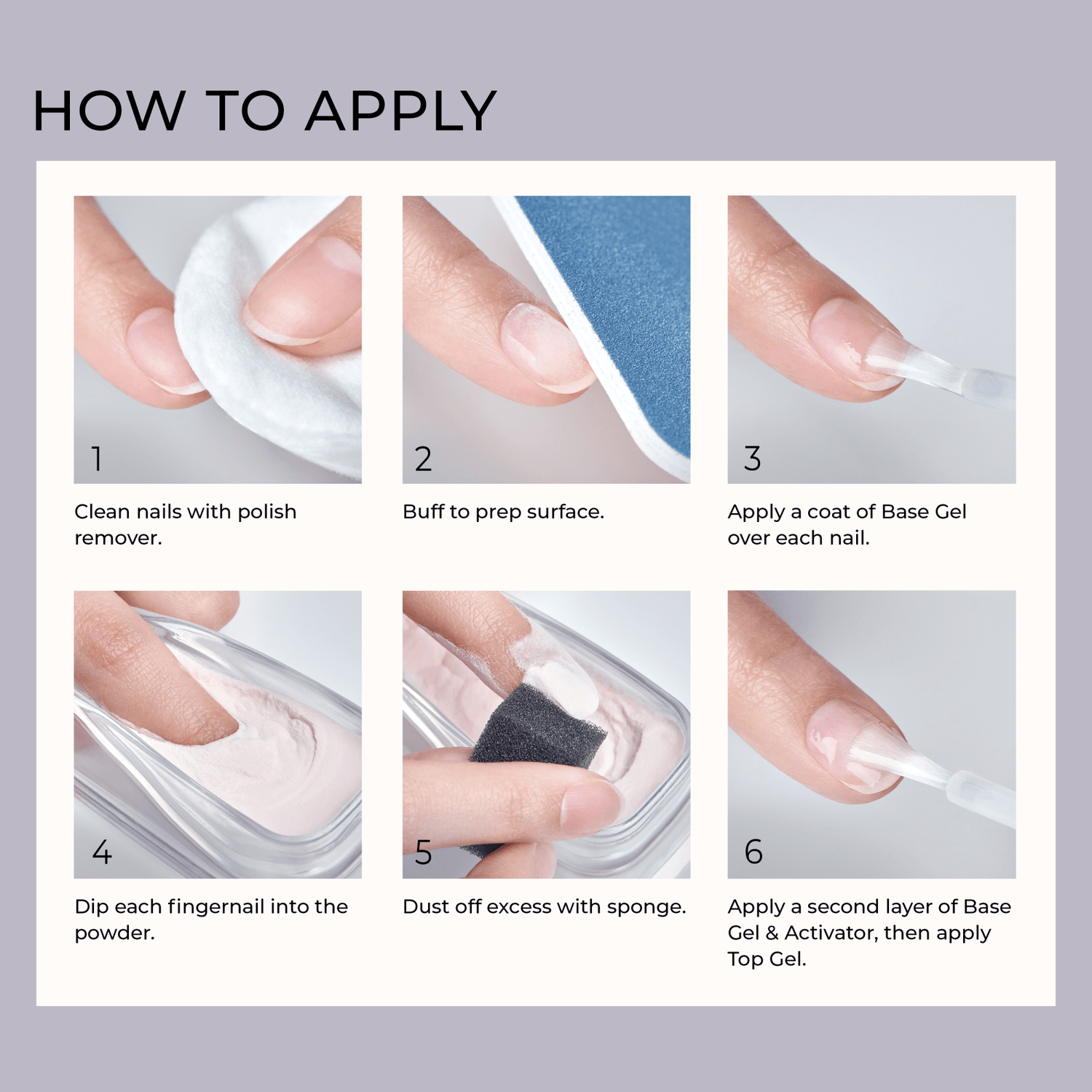 HOW TO APPLY

1

Clean nails with polish remover.

2

Buff to prep surface.

3

Apply a coat of Base Gel over each nail.

4

Dip each fingernail into the powder.

5

Dust off excess with sponge.

6

Apply a second layer of Base Gel & Activator, then apply Top Gel.