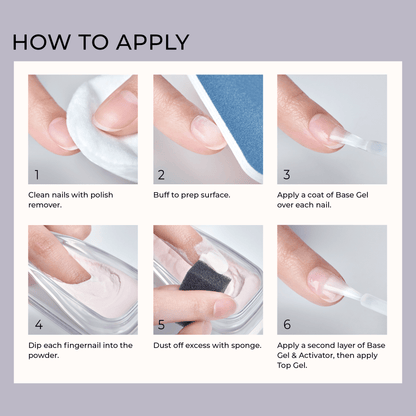 HOW TO APPLY

1

Clean nails with polish remover.

2

Buff to prep surface.

3

Apply a coat of Base Gel over each nail.

4

Dip each fingernail into the powder.

5

Dust off excess with sponge.

6

Apply a second layer of Base Gel & Activator, then apply Top Gel.